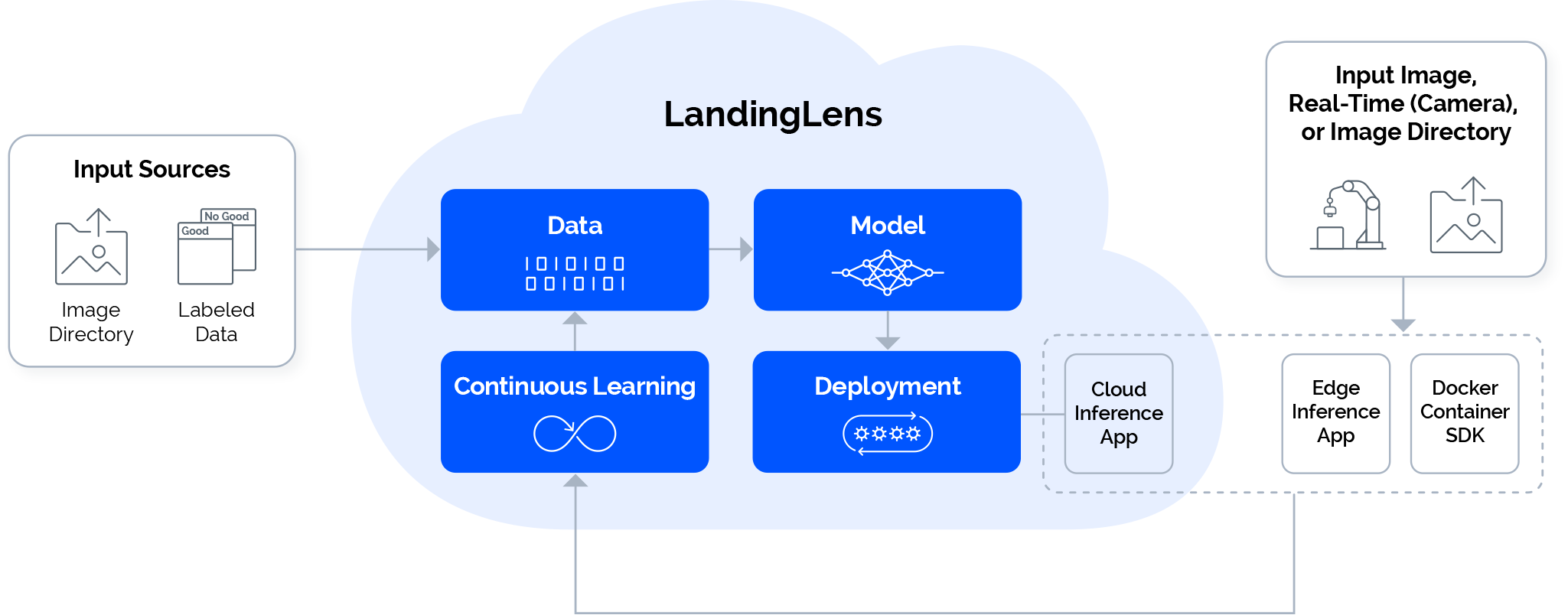 Input Sources

No Good
Good

Image Directory

Labeled Data

LandingLens

Data

Model

Continuous Learning

Deployment

Cloud Inference App

Input Image, Real-Time (Camera), or Image Directory

Edge Inference App

Docker Container SDK